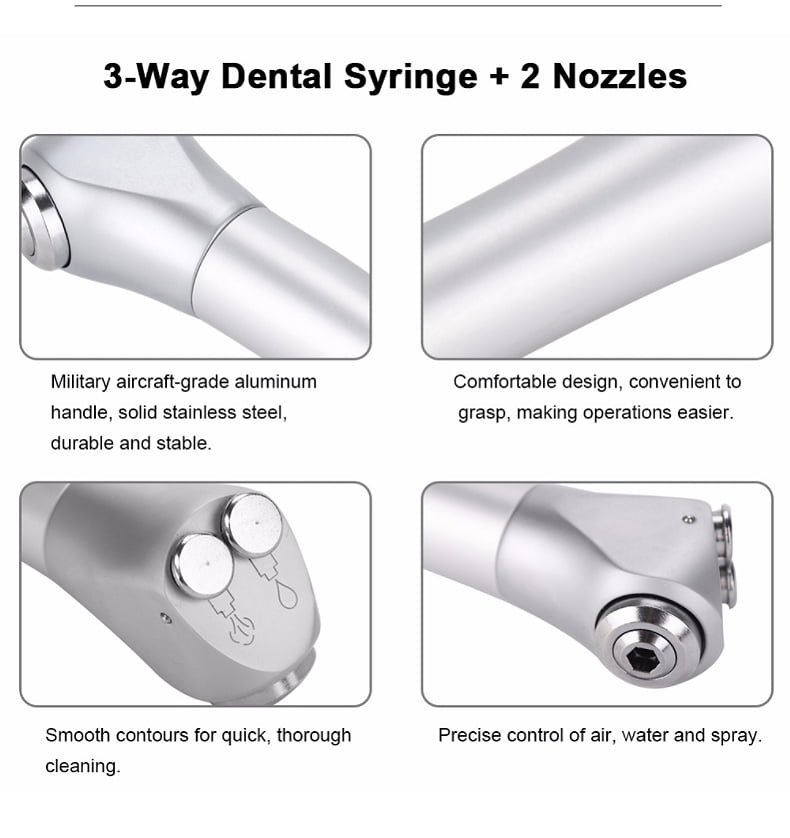 3-Way Dental Syringe + 2 Nozzles

Military aircraft-grade aluminum handle, solid stainless steel, durable and stable.

Comfortable design, convenient to grasp, making operations easier.

Smooth contours for quick, thorough cleaning.

Precise control of air, water and spray.